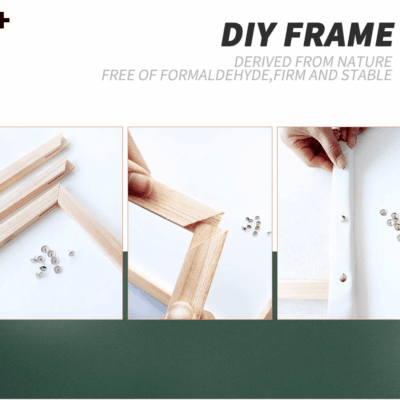 DIY FRAME

DERIVED FROM NATURE
FREE OF FORMALDEHYDE,FIRM AND STABLE